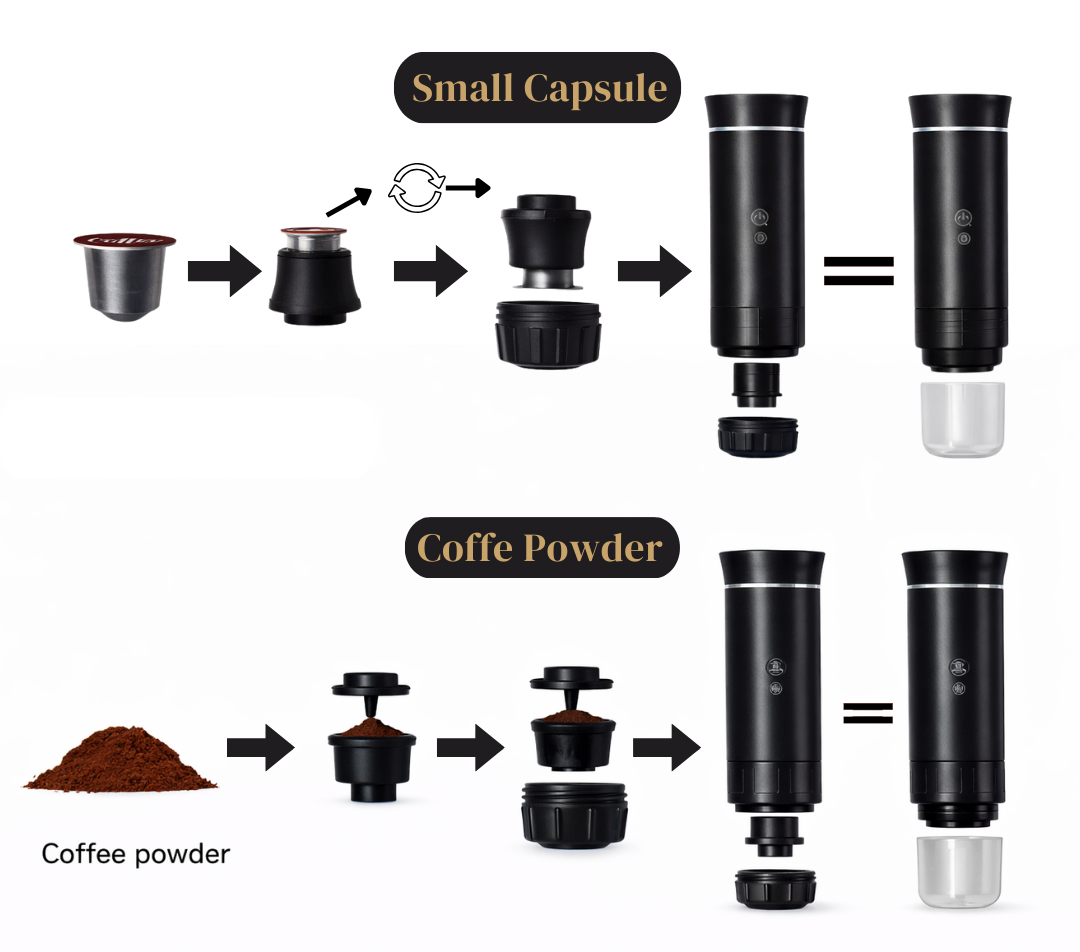 Small Capsule

Coffee

Coffe Powder

Coffee powder